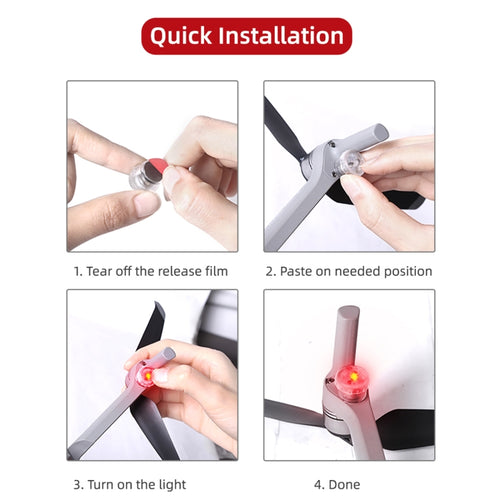 Quick Installation

1. Tear off the release film

2. Paste on needed position

3. Turn on the light

4. Done