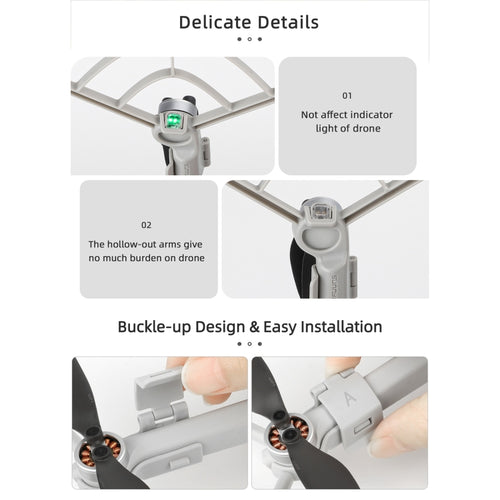 Delicate Details

01

Not affect indicator light of drone

02

The hollow-out arms give no much burden on drone

SUNNYLIFE

Buckle-up Design & Easy Installation

A