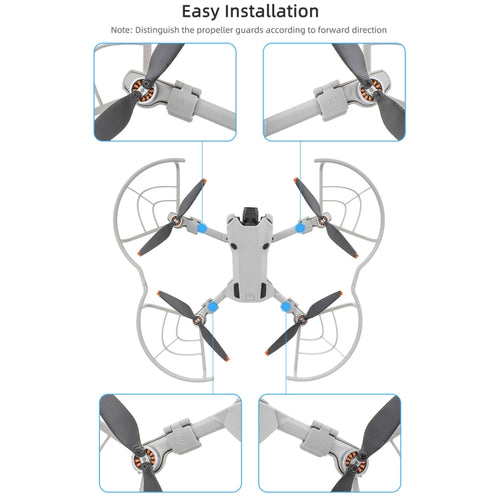 Easy Installation

Note: Distinguish the propeller guards according to forward direction