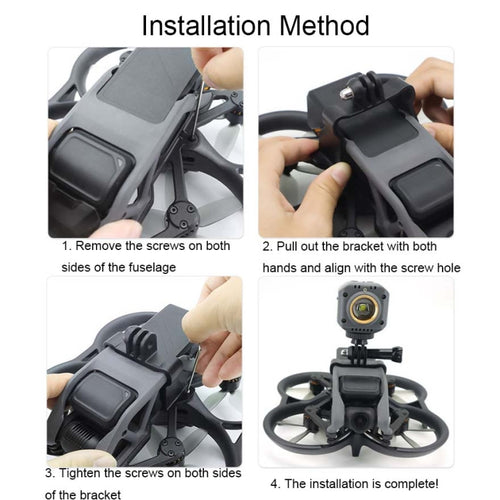 Installation Method

1. Remove the screws on both sides of the fuselage

2. Pull out the bracket with both hands and align with the screw hole

3. Tighten the screws on both sides of the bracket

4. The installation is complete!