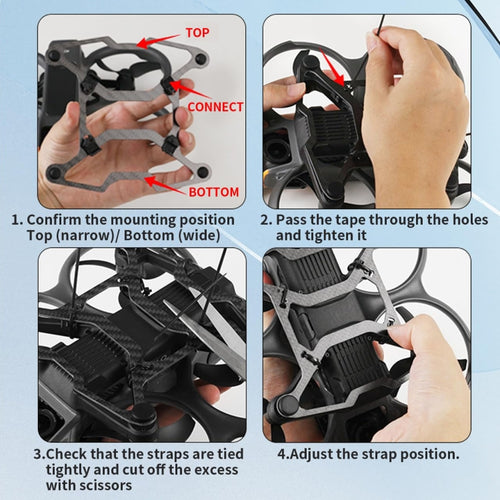 TOP
CONNECT
BOTTOM

1. Confirm the mounting position Top (narrow)/ Bottom (wide)

2. Pass the tape through the holes and tighten it

3.Check that the straps are tied tightly and cut off the excess with scissors

4.Adjust the strap position.