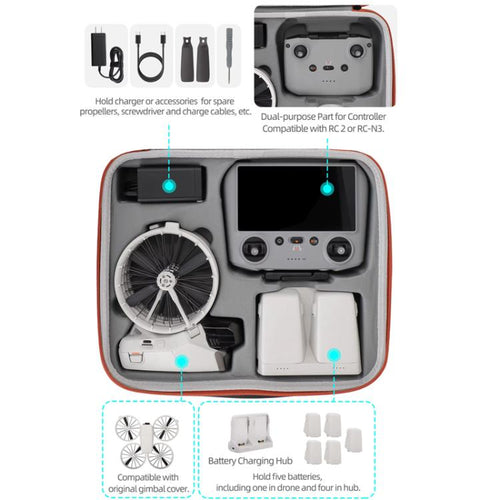 Hold charger or accessories for spare propellers, screwdriver and charge cables, etc.

Dual-purpose Part for Controller Compatible with RC 2 or RC-N3.

Compatible with original gimbal cover.

Battery Charging Hub

Hold five batteries, including one in drone and four in hub.