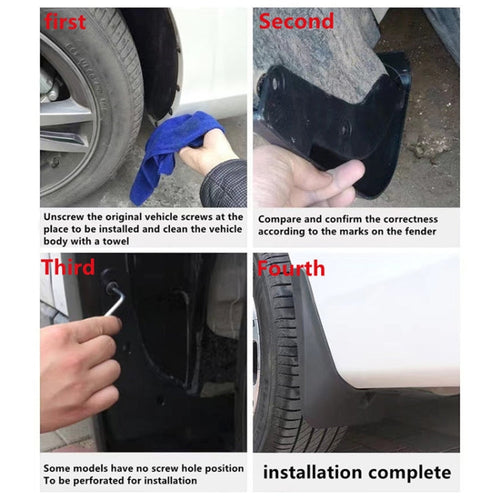 first

Unscrew the original vehicle screws at the place to be installed and clean the vehicle body with a towel

Second

Compare and confirm the correctness according to the marks on the fender

Third

Some models have no screw hole position To be perforated for installation

Fourth

installation complete