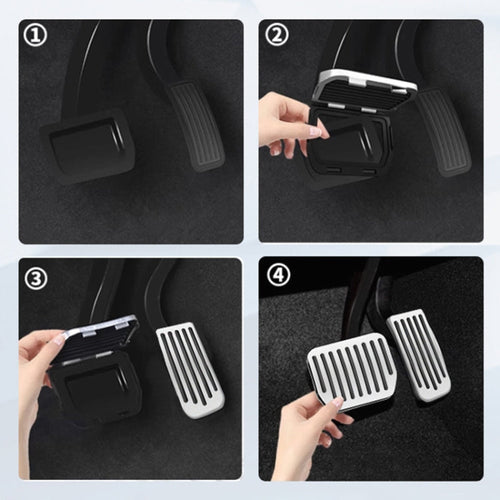 ①

②

③

④