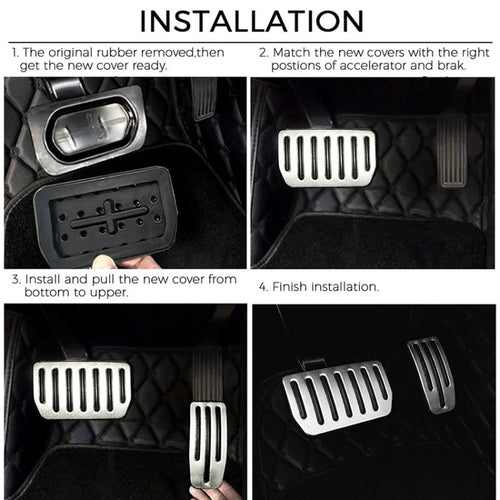 INSTALLATION

1. The original rubber removed,then get the new cover ready.

2. Match the new covers with the right postions of accelerator and brak.

3. Install and pull the new cover from bottom to upper.

4. Finish installation.