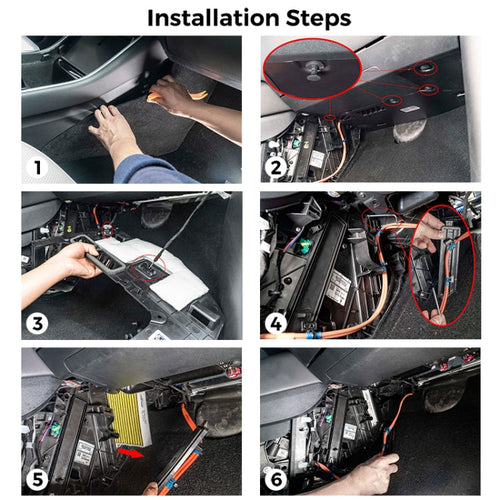 Installation Steps

1

2

3

4

5

6