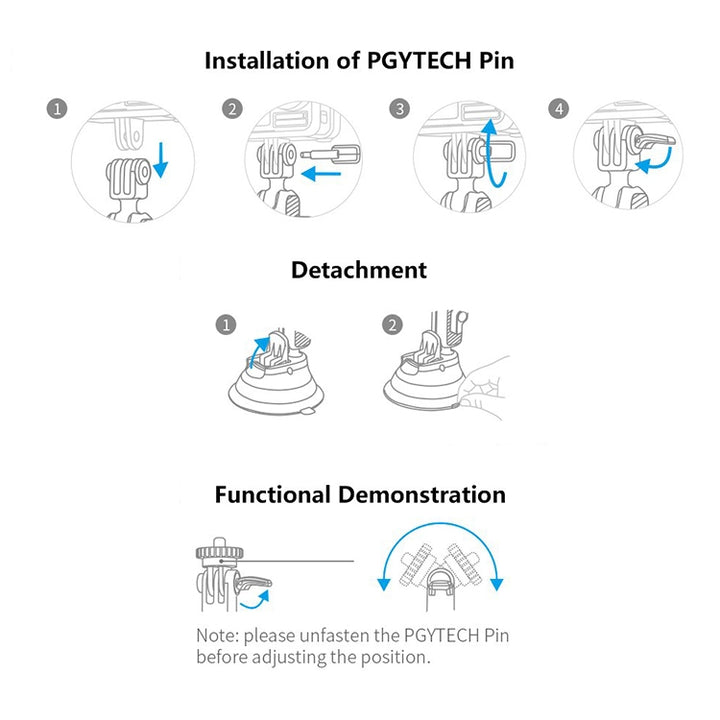 Installation of PGYTECH Pin

1

2

3

4

Detachment

1

2

Functional Demonstration

Note: please unfasten the PGYTECH Pin before adjusting the position.