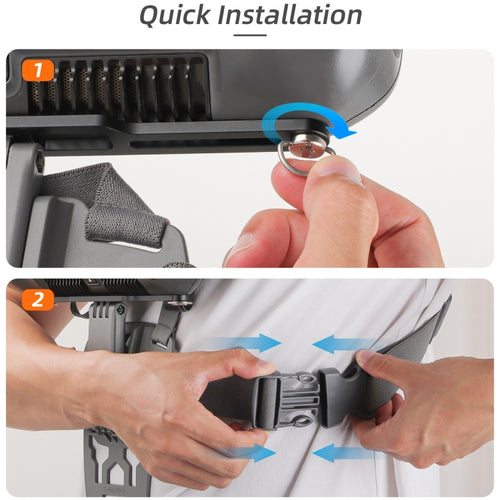 Quick Installation

1

2