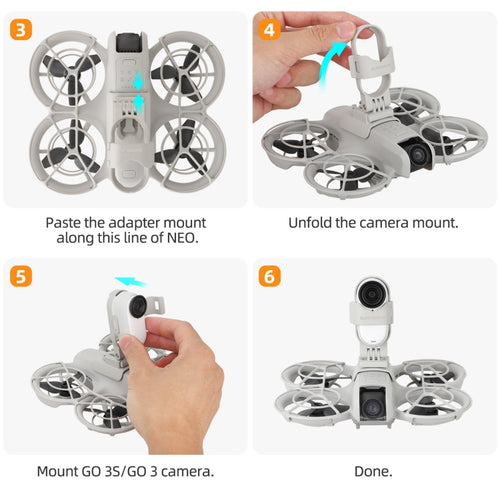 3

Paste the adapter mount along this line of NEO.

4

Unfold the camera mount.

5

Mount GO 3S/GO 3 camera.

6

Done.