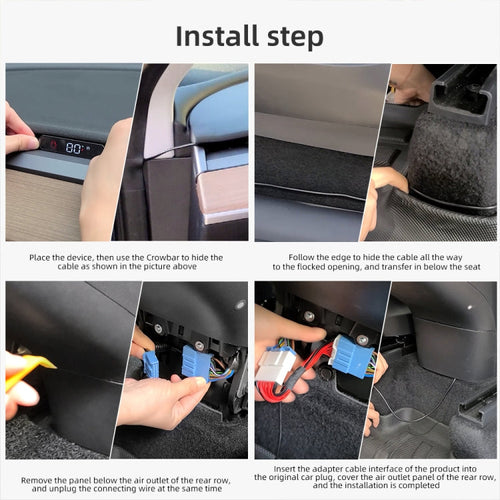 Install step

80

Place the device, then use the Crowbar to hide the cable as shown in the picture above

Follow the edge to hide the cable all the way to the flocked opening, and transfer in below the seat

Remove the panel below the air outlet of the rear row, and unplug the connecting wire at the same time

Insert the adapter cable interface of the product into the original car plug, cover the air outlet panel of the rear row, and the installation is completed