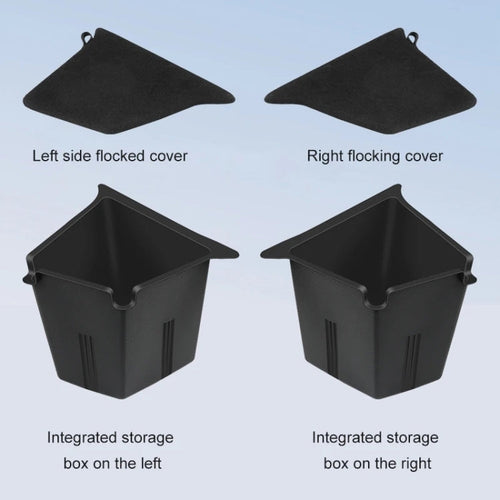 Left side flocked cover

Right flocking cover

Integrated storage box on the left

Integrated storage box on the right