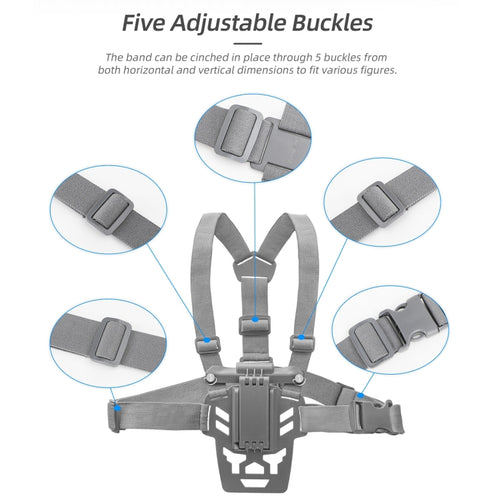 Five Adjustable Buckles

The band can be cinched in place through 5 buckles from both horizontal and vertical dimensions to fit various figures.