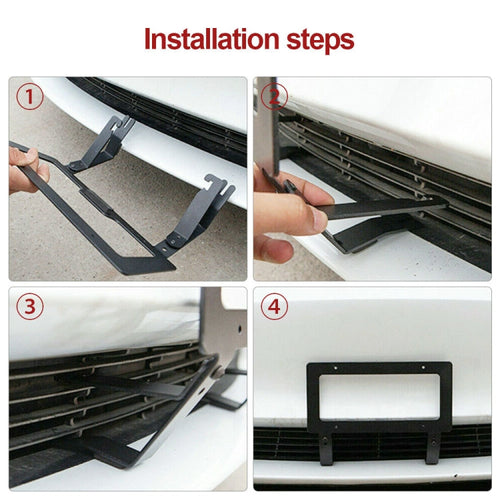 Installation steps

1

2

3

4