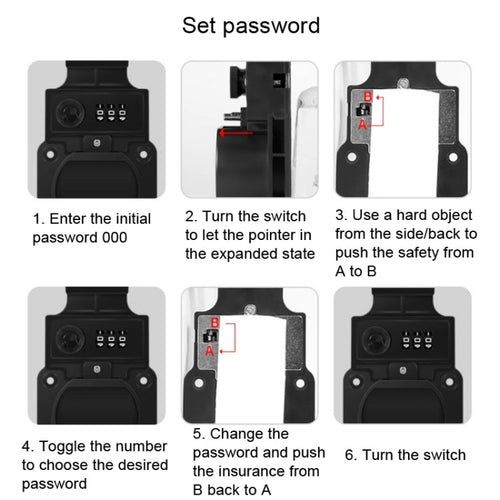 Set password

B
A

1. Enter the initial password 000

2. Turn the switch to let the pointer in the expanded state

3. Use a hard object from the side/back to push the safety from A to B

B
A

4. Toggle the number to choose the desired password

5. Change the password and push the insurance from B back to A

6. Turn the switch