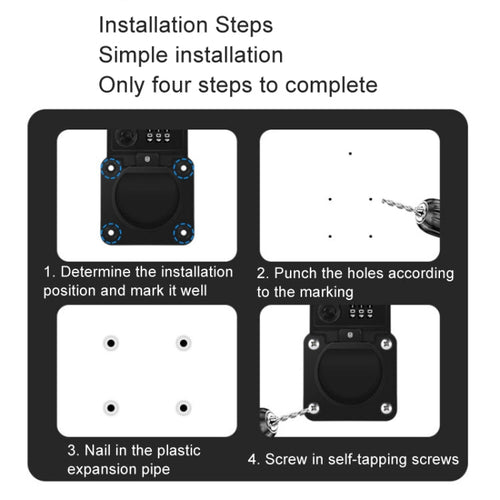 Installation Steps
Simple installation
Only four steps to complete

1. Determine the installation position and mark it well

2. Punch the holes according to the marking

3. Nail in the plastic expansion pipe

4. Screw in self-tapping screws