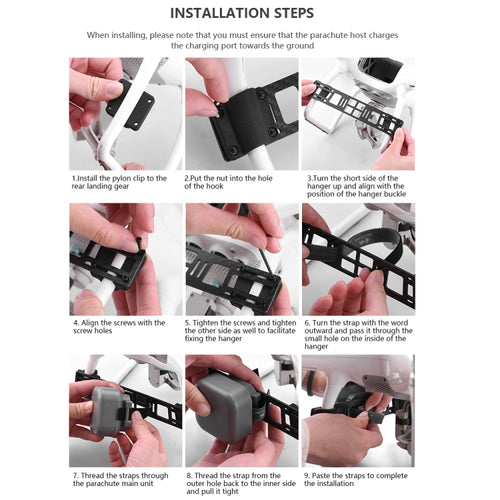 INSTALLATION STEPS

When installing, please note that you must ensure that the parachute host charges the charging port towards the ground

1.Install the pylon clip to the rear landing gear

2.Put the nut into the hole of the hook

3.Turn the short side of the hanger up and align with the position of the hanger buckle

4. Align the screws with the screw holes

5. Tighten the screws and tighten the other side as well to facilitate fixing the hanger

6. Turn the strap with the word outward and pass it through the small hole on the inside of the hanger

7. Thread the straps through the parachute main unit

8. Thread the strap from the outer hole back to the inner side and pull it tight

9. Paste the straps to complete the installation