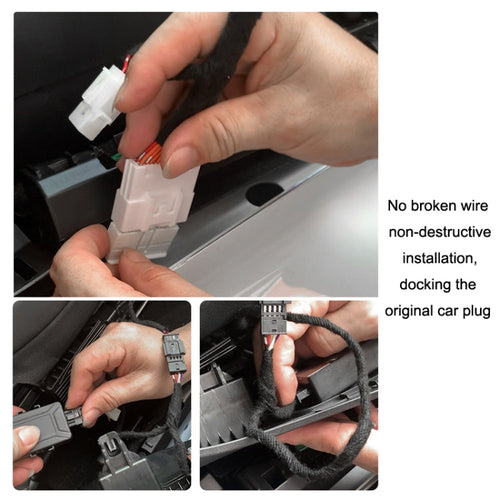 No broken wire non-destructive installation, docking the original car plug