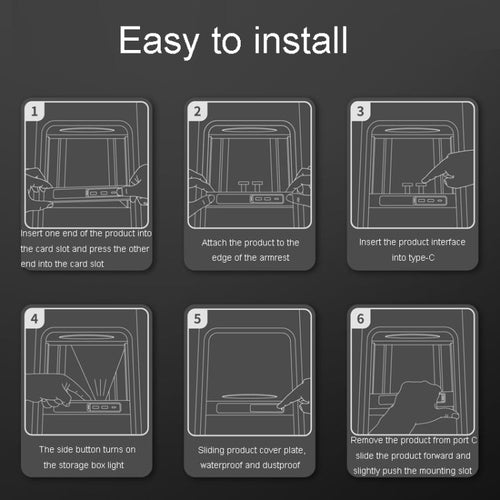 Easy to install

1

Insert one end of the product into the card slot and press the other end into the card slot

2

Attach the product to the edge of the armrest

3

Insert the product interface into type-C

4

The side button turns on the storage box light

5

Sliding product cover plate, waterproof and dustproof

6

Remove the product from port C slide the product forward and slightly push the mounting slot