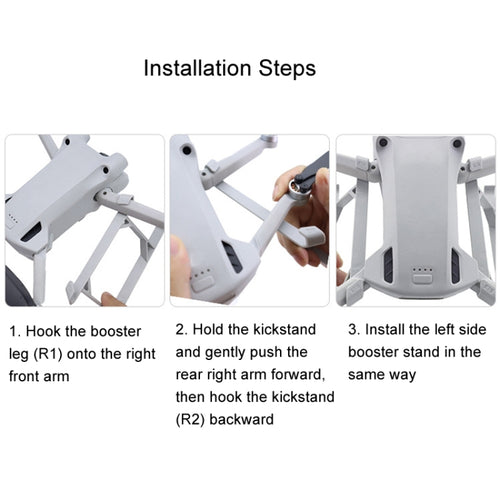 Installation Steps

1. Hook the booster leg (R1) onto the right front arm

2. Hold the kickstand and gently push the rear right arm forward, then hook the kickstand (R2) backward

3. Install the left side booster stand in the same way