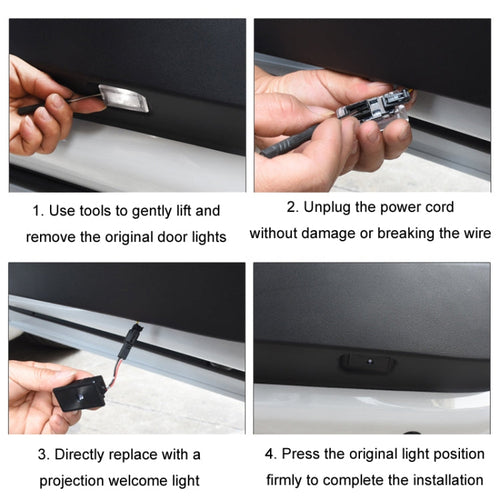 1. Use tools to gently lift and remove the original door lights

2. Unplug the power cord without damage or breaking the wire

3. Directly replace with a projection welcome light

4. Press the original light position firmly to complete the installation