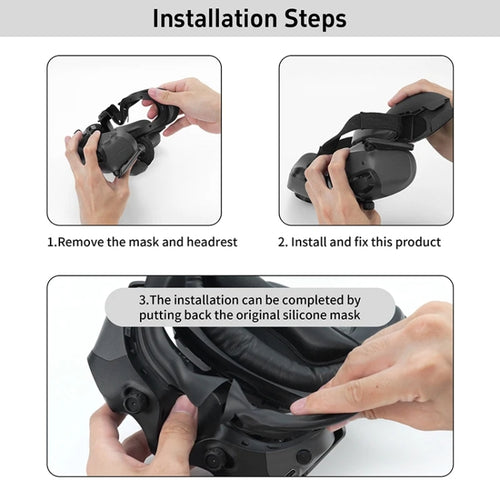 Installation Steps

1.Remove the mask and headrest

2. Install and fix this product

3.The installation can be completed by putting back the original silicone mask