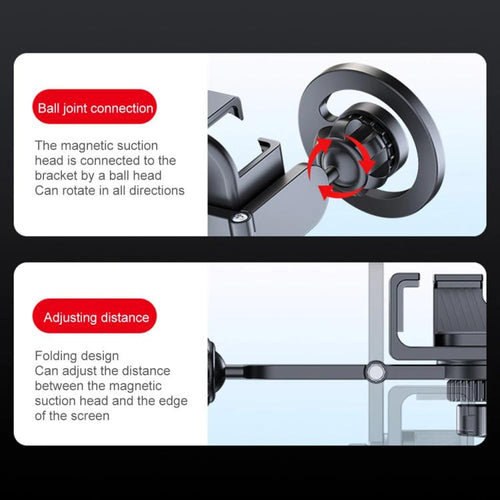 Ball joint connection

The magnetic suction head is connected to the bracket by a ball head
Can rotate in all directions

Adjusting distance

Folding design
Can adjust the distance between the magnetic suction head and the edge of the screen