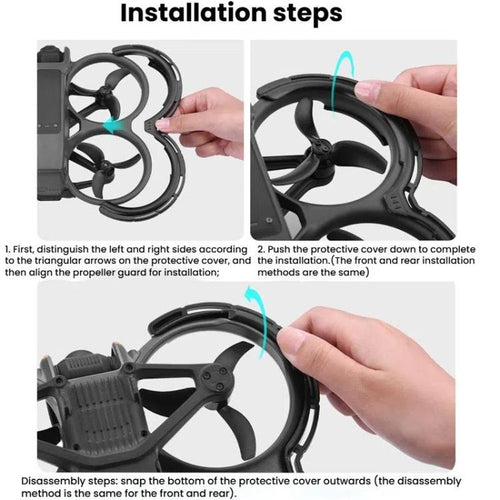 Installation steps

1. First, distinguish the left and right sides according to the triangular arrows on the protective cover, and then align the propeller guard for installation;

2. Push the protective cover down to complete the installation.(The front and rear installation methods are the same)

Disassembly steps: snap the bottom of the protective cover outwards (the disassembly method is the same for the front and rear).