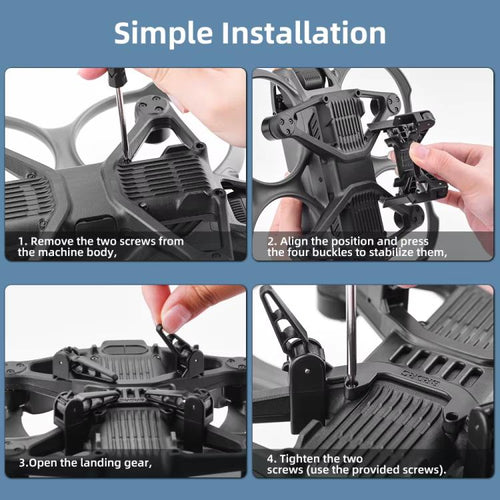 Simple Installation

1. Remove the two screws from the machine body,

2. Align the position and press the four buckles to stabilize them,

3.Open the landing gear,

4. Tighten the two screws (use the provided screws).